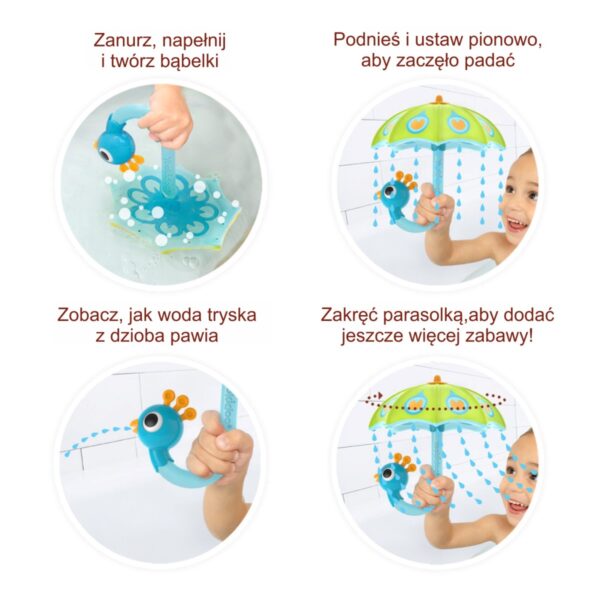 Zanurz, napełnij i twórz bąbelki

Podnieś i ustaw pionowo, aby zaczęło padać

Zobacz, jak woda tryska z dzioba pawia

Zakręć parasolką,aby dodać jeszcze więcej zabawy!